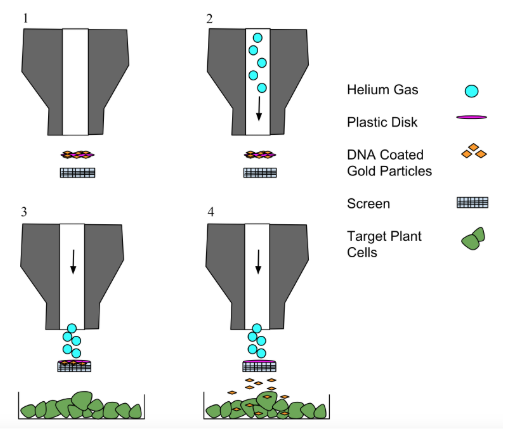 1

2

3

4

Helium Gas

Plastic Disk

DNA Coated Gold Particles

Screen

Target Plant Cells