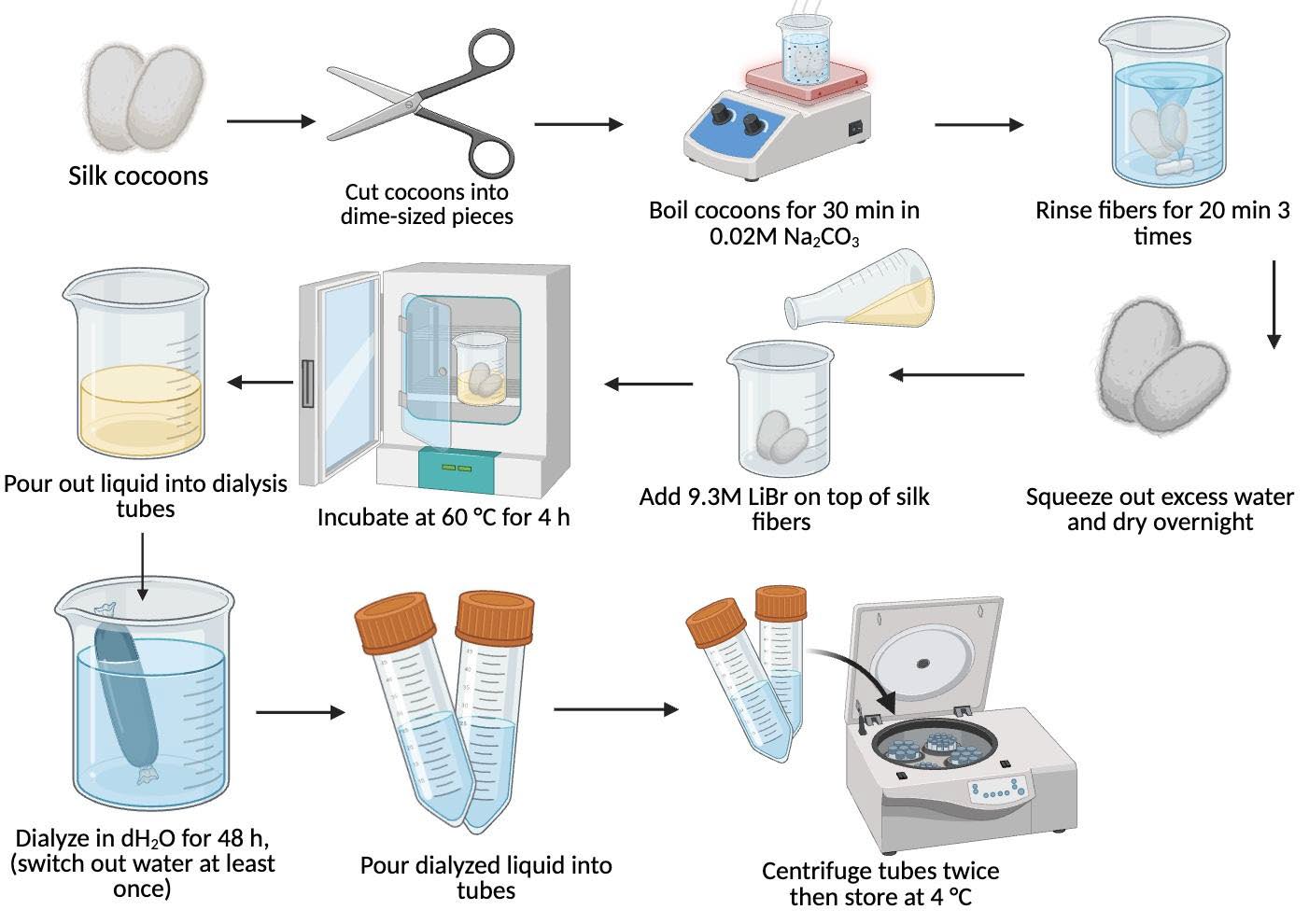 Silk cocoons

Cut cocoons into dime-sized pieces

Boil cocoons for 30 min in 0.02M $Na_2CO_3$

Rinse fibers for 20 min 3 times

Squeeze out excess water and dry overnight

Add 9.3M LiBr on top of silk fibers

Incubate at 60 °C for 4 h

Pour out liquid into dialysis tubes

Dialyze in $dH_2O$ for 48 h, (switch out water at least once)

Pour dialyzed liquid into tubes

Centrifuge tubes twice then store at 4 °C